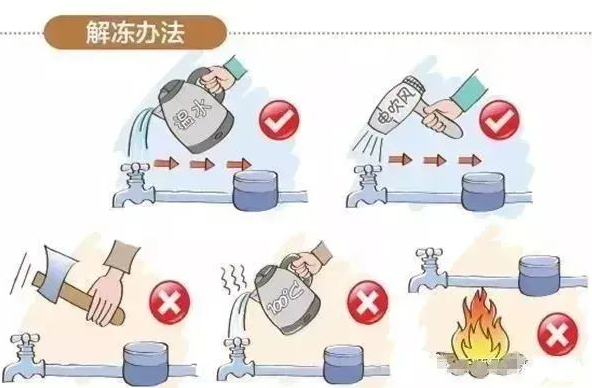 解冻办法

温水

电吹风

100℃